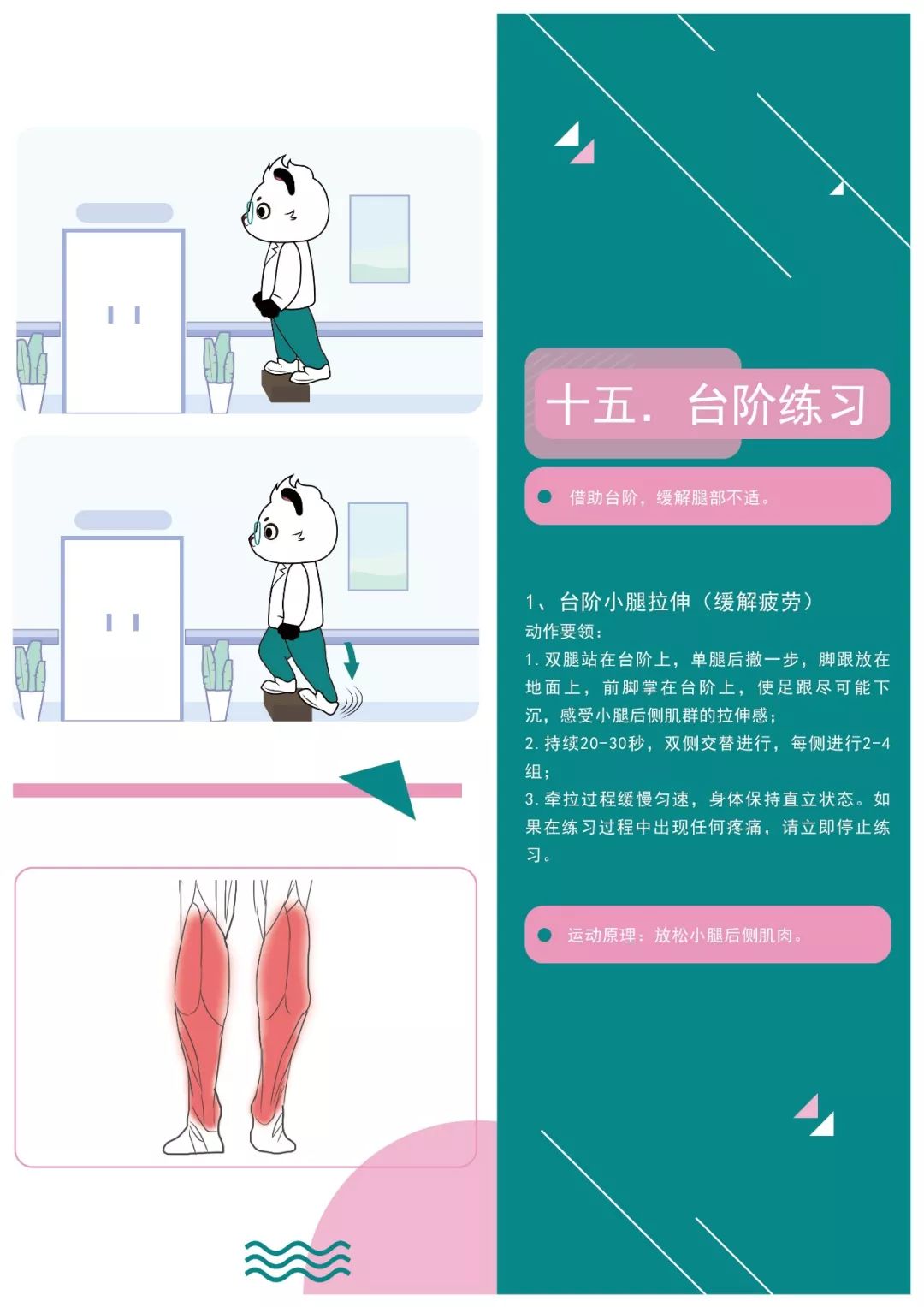 十五. 台阶练习

借助台阶，缓解腿部不适。

1、台阶小腿拉伸（缓解疲劳）
动作要领：
1. 双腿站在台阶上，单腿后撤一步，脚跟放在地面上，前脚掌在台阶上，使足跟尽可能下沉，感受小腿后侧肌群的拉伸感；
2. 持续20-30秒，双侧交替进行，每侧进行2-4组；
3. 牵拉过程缓慢匀速，身体保持直立状态。如果在练习过程中出现任何疼痛，请立即停止练习。

运动原理：放松小腿后侧肌肉。