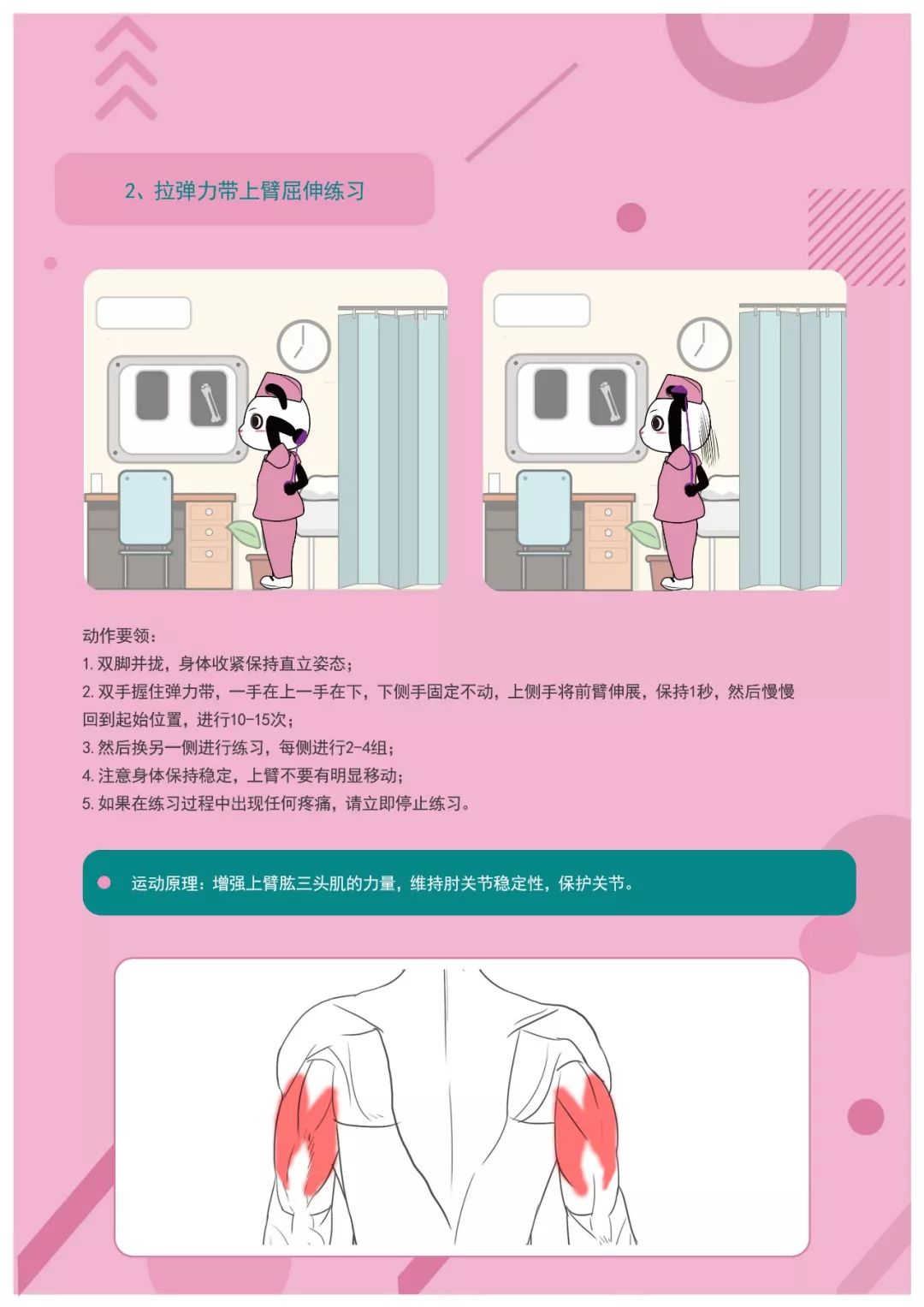 2、拉弹力带上臂屈伸练习

动作要领：
1. 双脚并拢，身体收紧保持直立姿态；
2. 双手握住弹力带，一手在上一手在下，下侧手固定不动，上侧手将前臂伸展，保持1秒，然后慢慢回到起始位置，进行10-15次；
3. 然后换另一侧进行练习，每侧进行2-4组；
4. 注意身体保持稳定，上臂不要有明显移动；
5. 如果在练习过程中出现任何疼痛，请立即停止练习。

运动原理：增强上臂肱三头肌的力量，维持肘关节稳定性，保护关节。